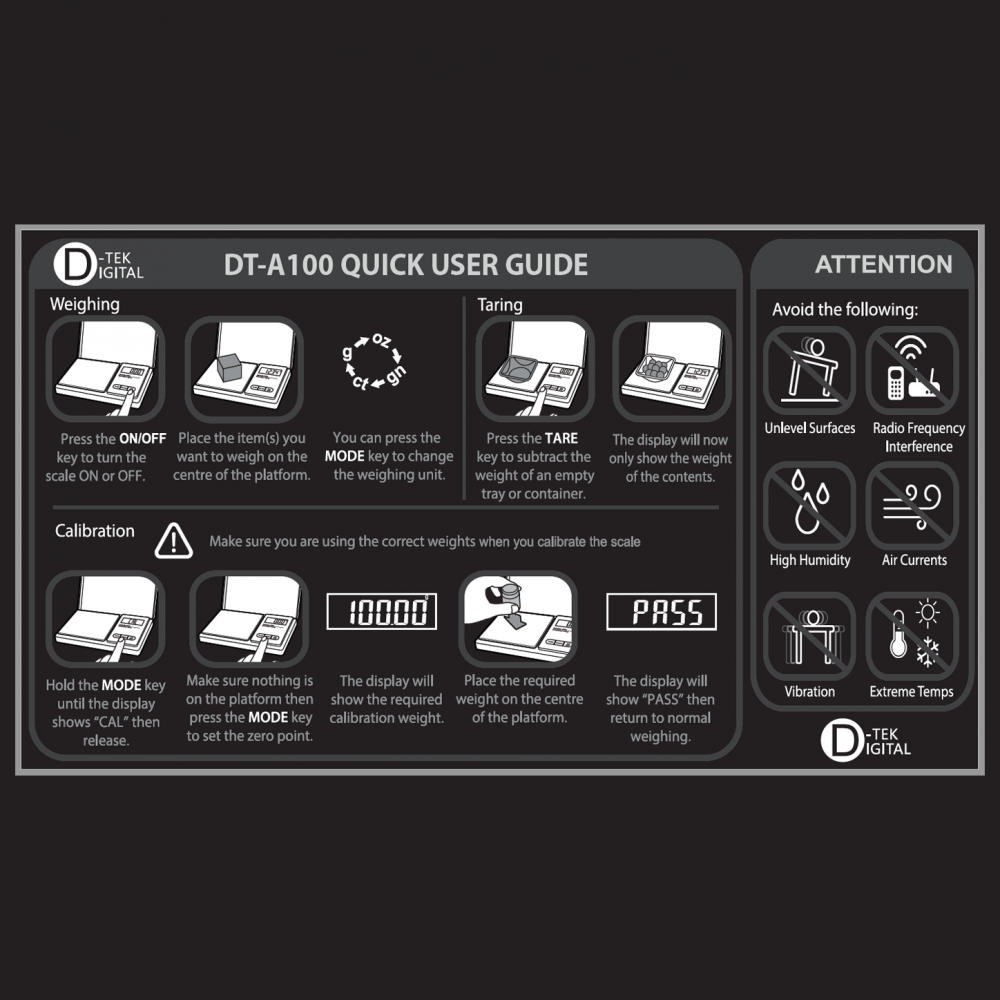 D-TEK DIGITAL

DT-A100 QUICK USER GUIDE

Weighing

Press the ON/OFF key to turn the scale ON or OFF.

Place the item(s) you want to weigh on the centre of the platform.

g oz gn ct

You can press the MODE key to change the weighing unit.

Taring

Press the TARE key to subtract the weight of an empty tray or container.

The display will now only show the weight of the contents.

Calibration

Make sure you are using the correct weights when you calibrate the scale

Hold the MODE key until the display shows "CAL" then release.

Make sure nothing is on the platform then press the MODE key to set the zero point.

100.00

The display will show the required calibration weight.

Place the required weight on the centre of the platform.

PASS

The display will show "PASS" then return to normal weighing.

ATTENTION

Avoid the following:

Unlevel Surfaces

Radio Frequency Interference

High Humidity

Air Currents

Vibration

Extreme Temps

D-TEK DIGITAL